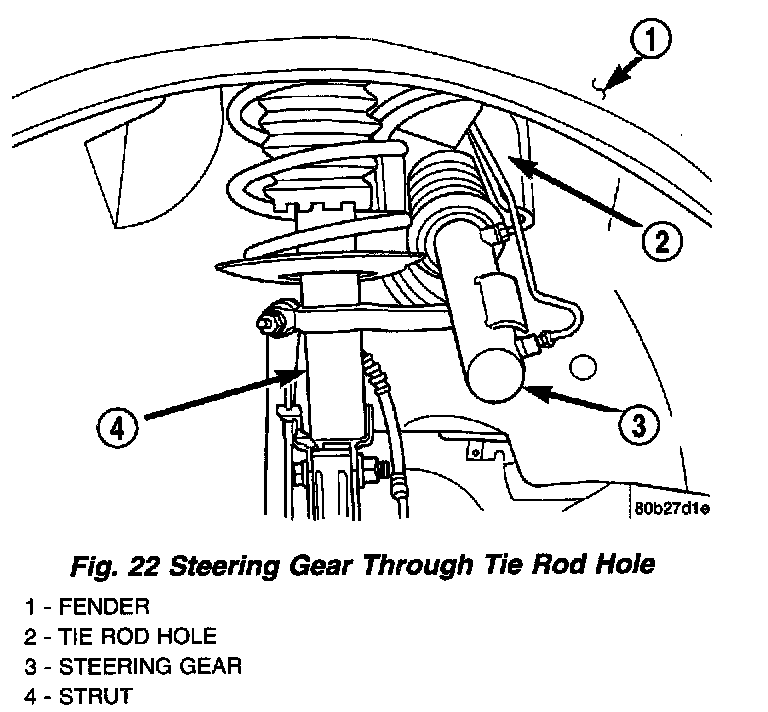 1

2

3

4

80b27d1e

Fig. 22 Steering Gear Through Tie Rod Hole

1 - FENDER
2 - TIE ROD HOLE
3 - STEERING GEAR
4 - STRUT