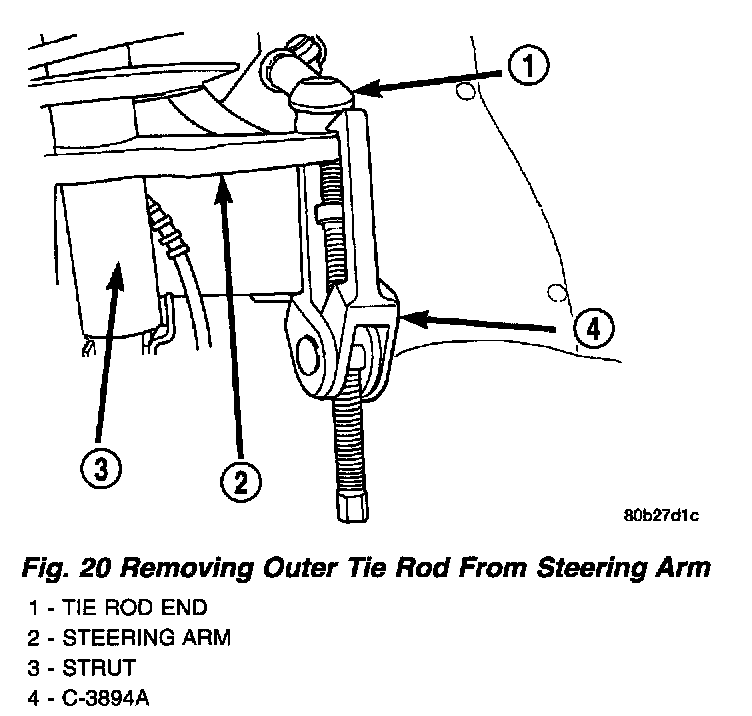 1

4

3

2

80b27d1c

Fig. 20 Removing Outer Tie Rod From Steering Arm

1 - TIE ROD END
2 - STEERING ARM
3 - STRUT
4 - C-3894A