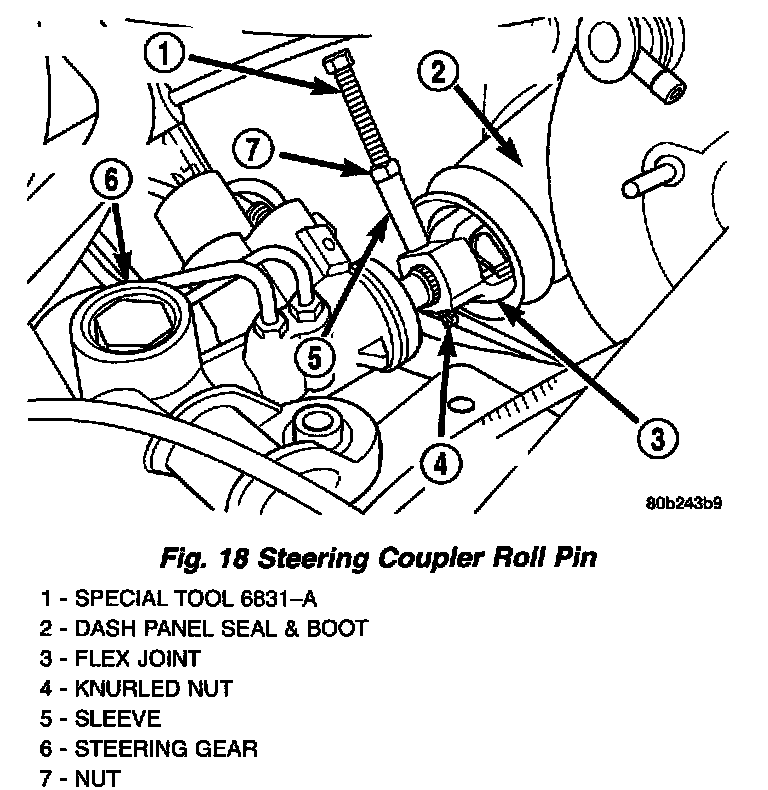 1
2
7
6
5
4
3
80b243b9

Fig. 18 Steering Coupler Roll Pin

1 - SPECIAL TOOL 6831–A
2 - DASH PANEL SEAL & BOOT
3 - FLEX JOINT
4 - KNURLED NUT
5 - SLEEVE
6 - STEERING GEAR
7 - NUT