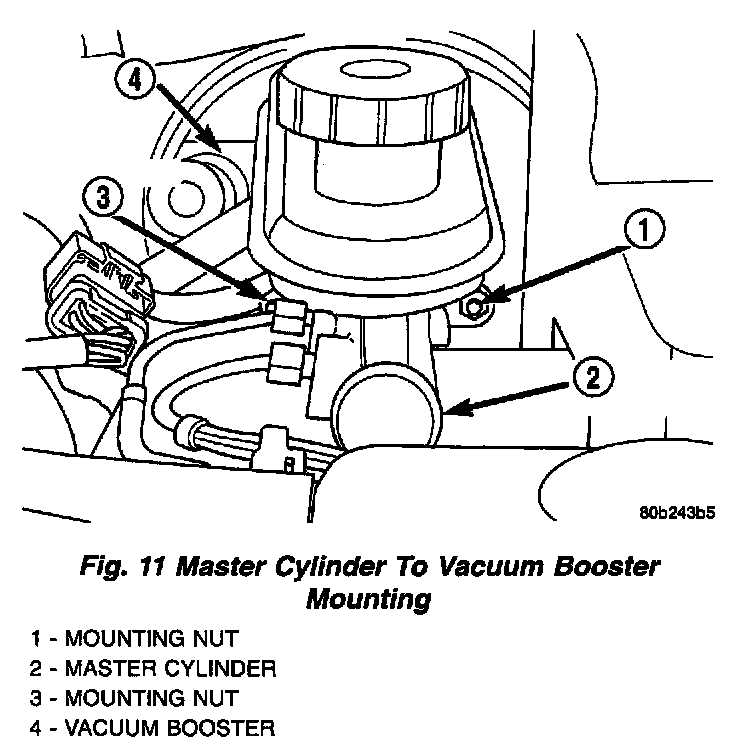 4

3

1

2

80b243b5

Fig. 11 Master Cylinder To Vacuum Booster Mounting

1 - MOUNTING NUT
2 - MASTER CYLINDER
3 - MOUNTING NUT
4 - VACUUM BOOSTER