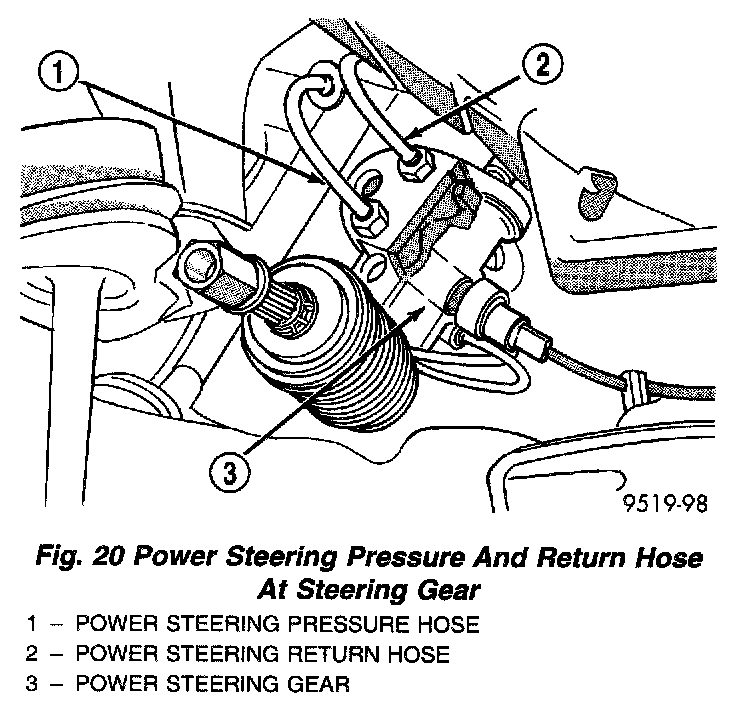 1

2

3

9519-98

Fig. 20 Power Steering Pressure And Return Hose At Steering Gear

1 – POWER STEERING PRESSURE HOSE
2 – POWER STEERING RETURN HOSE
3 – POWER STEERING GEAR