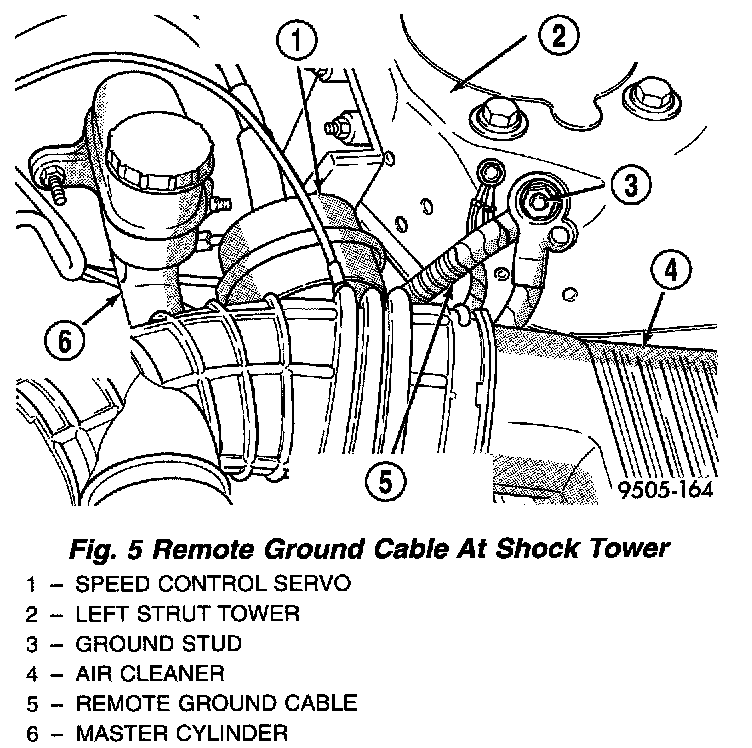 1
2
3
4
6
5
9505-164

Fig. 5 Remote Ground Cable At Shock Tower

1 – SPEED CONTROL SERVO
2 – LEFT STRUT TOWER
3 – GROUND STUD
4 – AIR CLEANER
5 – REMOTE GROUND CABLE
6 – MASTER CYLINDER