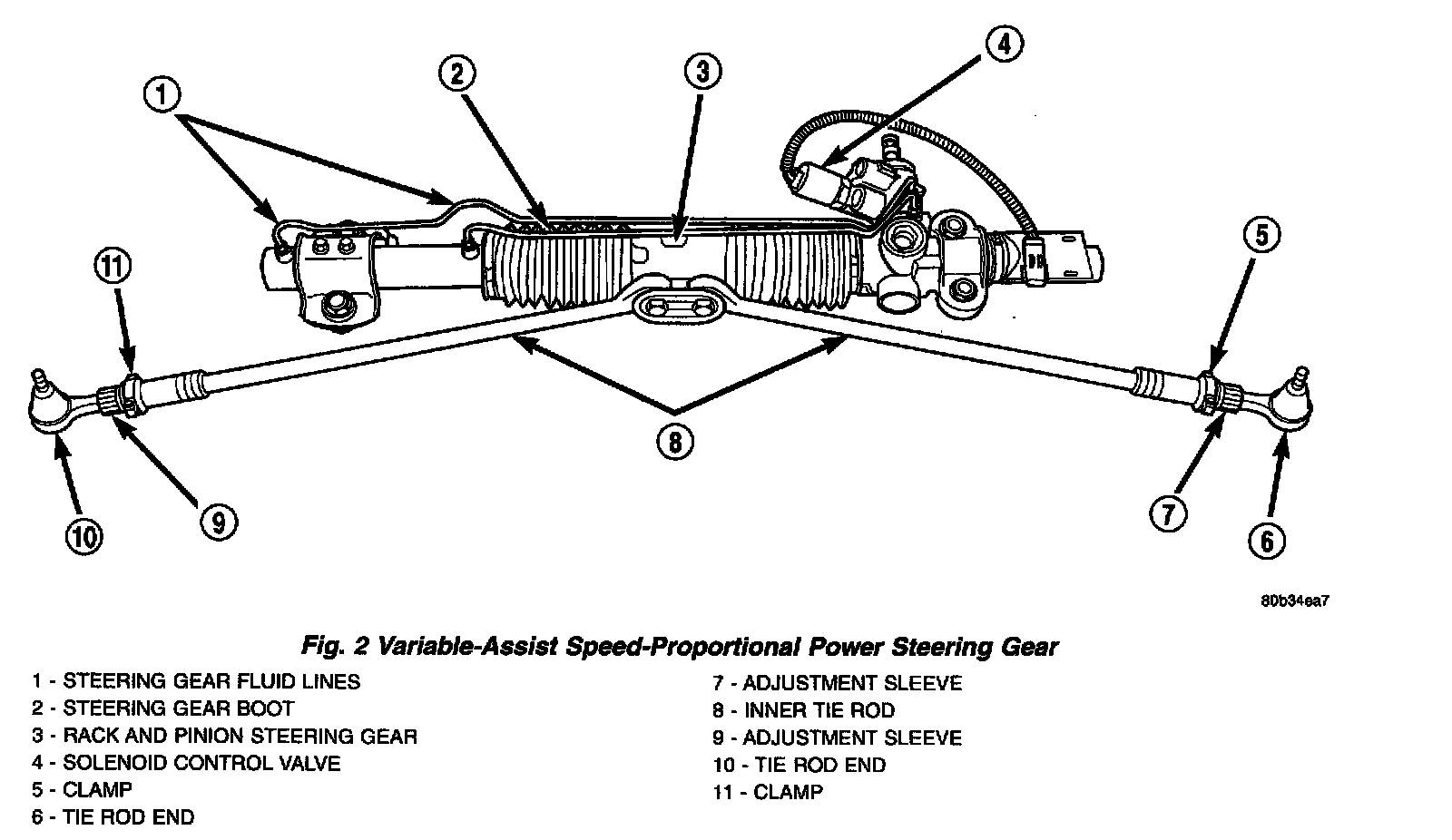 1
2
3
4
11
5
8
10
9
7
6

80b34ea7

Fig. 2 Variable-Assist Speed-Proportional Power Steering Gear

1 - STEERING GEAR FLUID LINES
2 - STEERING GEAR BOOT
3 - RACK AND PINION STEERING GEAR
4 - SOLENOID CONTROL VALVE
5 - CLAMP
6 - TIE ROD END

7 - ADJUSTMENT SLEEVE
8 - INNER TIE ROD
9 - ADJUSTMENT SLEEVE
10 - TIE ROD END
11 - CLAMP