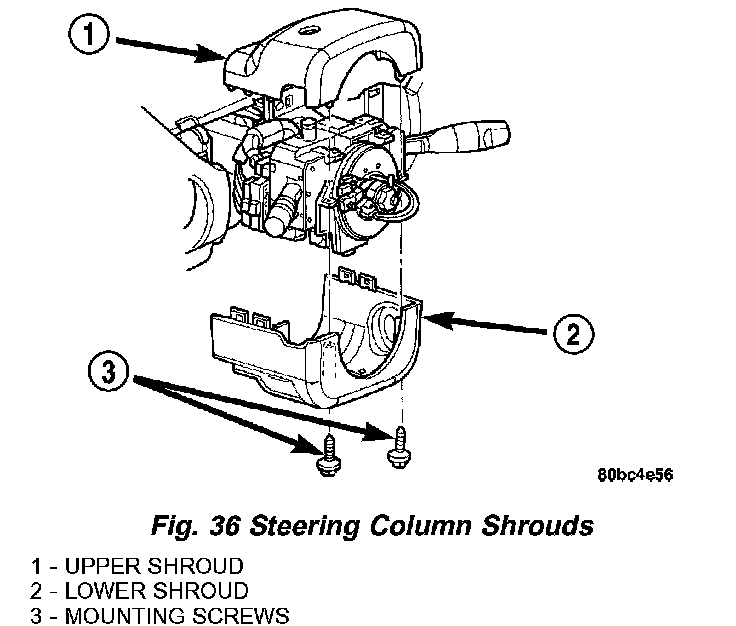 1

2

3

80bc4e56

Fig. 36 Steering Column Shrouds

1 - UPPER SHROUD
2 - LOWER SHROUD
3 - MOUNTING SCREWS