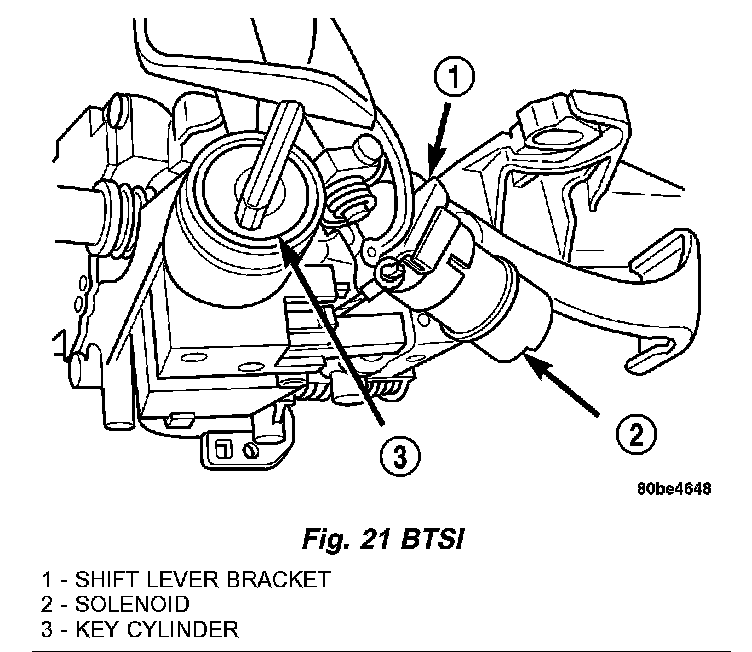 1

2

3

80be4648

Fig. 21 BTSI

1 - SHIFT LEVER BRACKET
2 - SOLENOID
3 - KEY CYLINDER