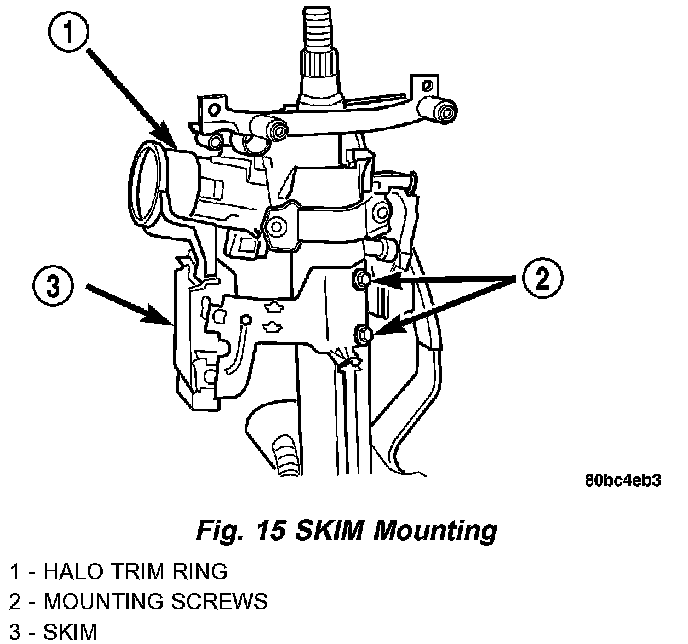 1

2

3

80bc4eb3

Fig. 15 SKIM Mounting

1 - HALO TRIM RING
2 - MOUNTING SCREWS
3 - SKIM