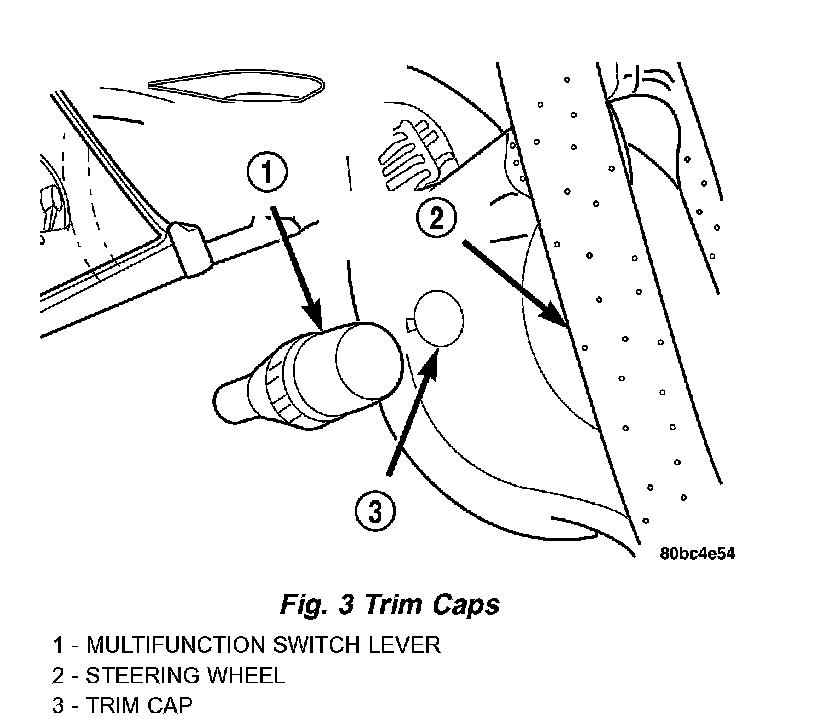 1

2

3

80bc4e54

Fig. 3 Trim Caps

1 - MULTIFUNCTION SWITCH LEVER
2 - STEERING WHEEL
3 - TRIM CAP