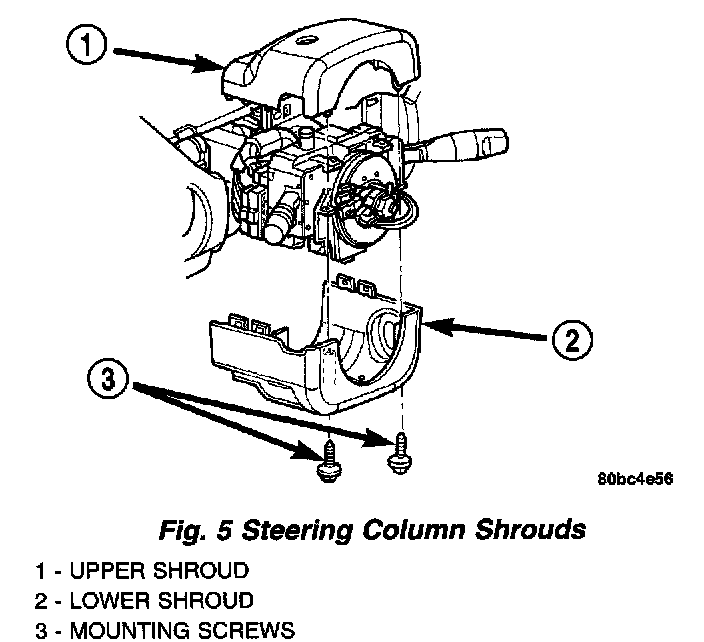 1

2

3

80bc4e56

Fig. 5 Steering Column Shrouds

1 - UPPER SHROUD
2 - LOWER SHROUD
3 - MOUNTING SCREWS