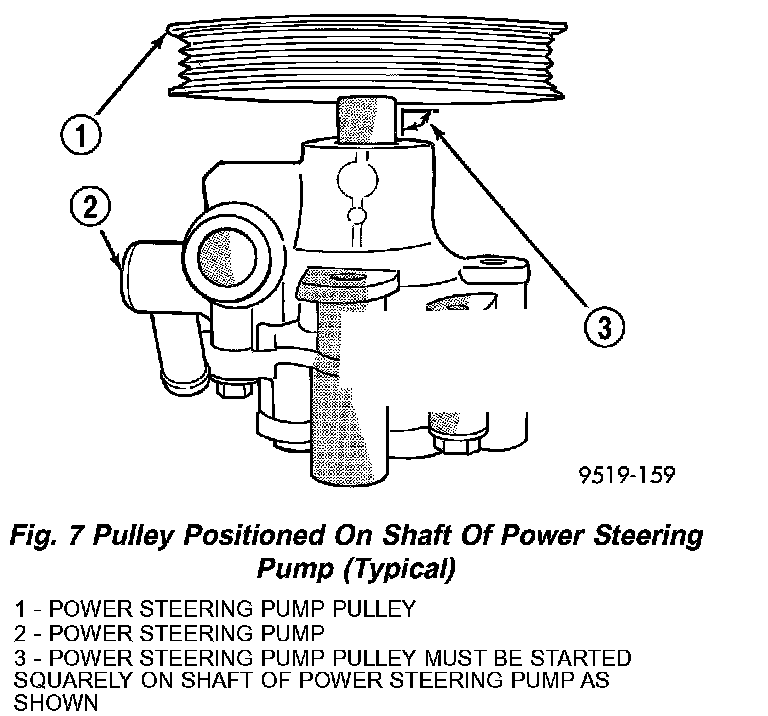 1

2

3

9519-159

Fig. 7 Pulley Positioned On Shaft Of Power Steering Pump (Typical)

1 - POWER STEERING PUMP PULLEY
2 - POWER STEERING PUMP
3 - POWER STEERING PUMP PULLEY MUST BE STARTED SQUARELY ON SHAFT OF POWER STEERING PUMP AS SHOWN