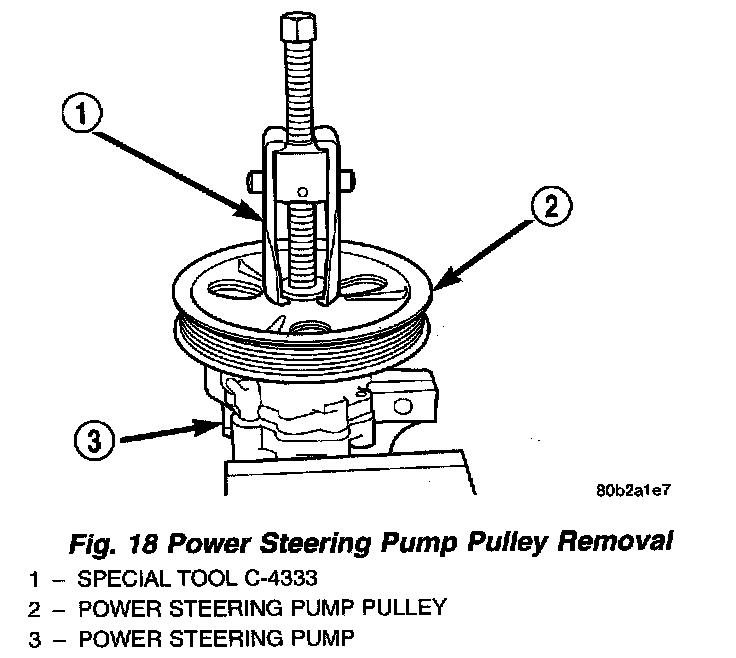 1

2

3

80b2a1e7

Fig. 18 Power Steering Pump Pulley Removal

1 – SPECIAL TOOL C-4333
2 – POWER STEERING PUMP PULLEY
3 – POWER STEERING PUMP