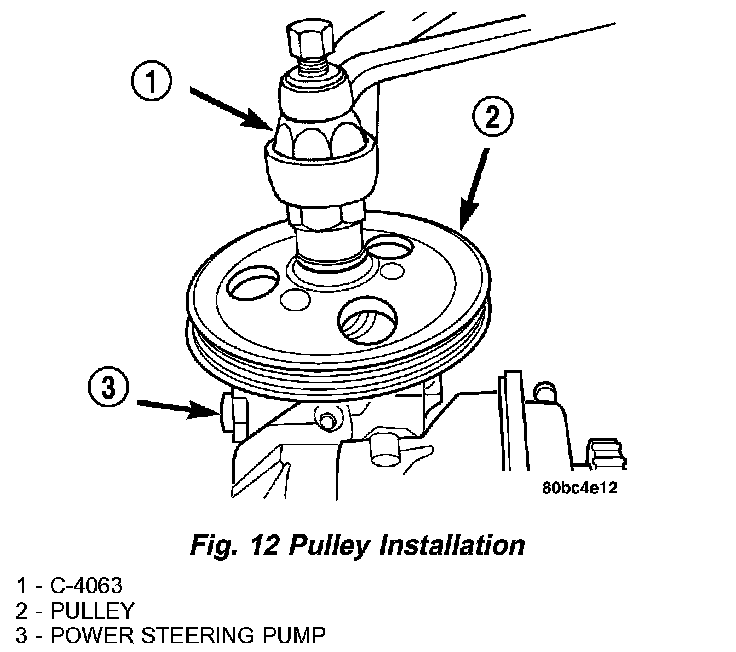 1

2

3

80bc4e12

Fig. 12 Pulley Installation

1 - C-4063
2 - PULLEY
3 - POWER STEERING PUMP