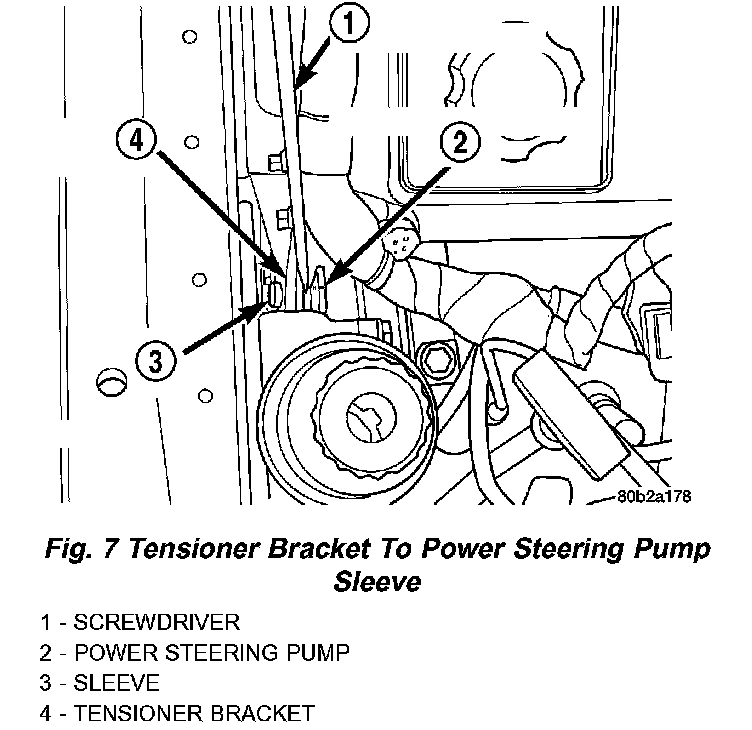 1

4

2

3

80b2a178

Fig. 7 Tensioner Bracket To Power Steering Pump Sleeve

1 - SCREWDRIVER
2 - POWER STEERING PUMP
3 - SLEEVE
4 - TENSIONER BRACKET