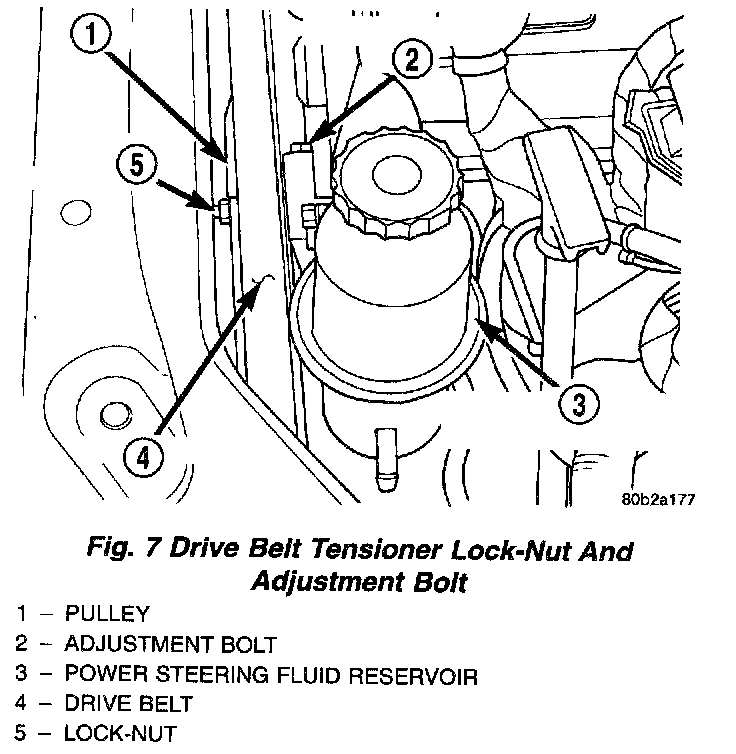 1
2
5
3
4
80b2a177

Fig. 7 Drive Belt Tensioner Lock-Nut And Adjustment Bolt

1 – PULLEY
2 – ADJUSTMENT BOLT
3 – POWER STEERING FLUID RESERVOIR
4 – DRIVE BELT
5 – LOCK-NUT