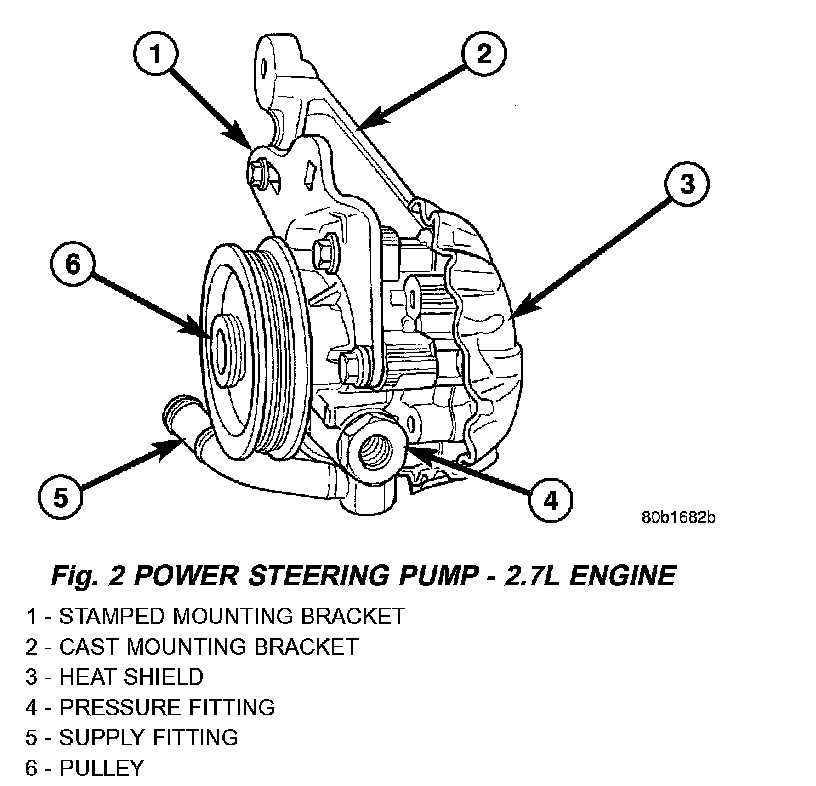 1
2
3
6
5
4
80b1682b

Fig. 2 POWER STEERING PUMP - 2.7L ENGINE

1 - STAMPED MOUNTING BRACKET
2 - CAST MOUNTING BRACKET
3 - HEAT SHIELD
4 - PRESSURE FITTING
5 - SUPPLY FITTING
6 - PULLEY