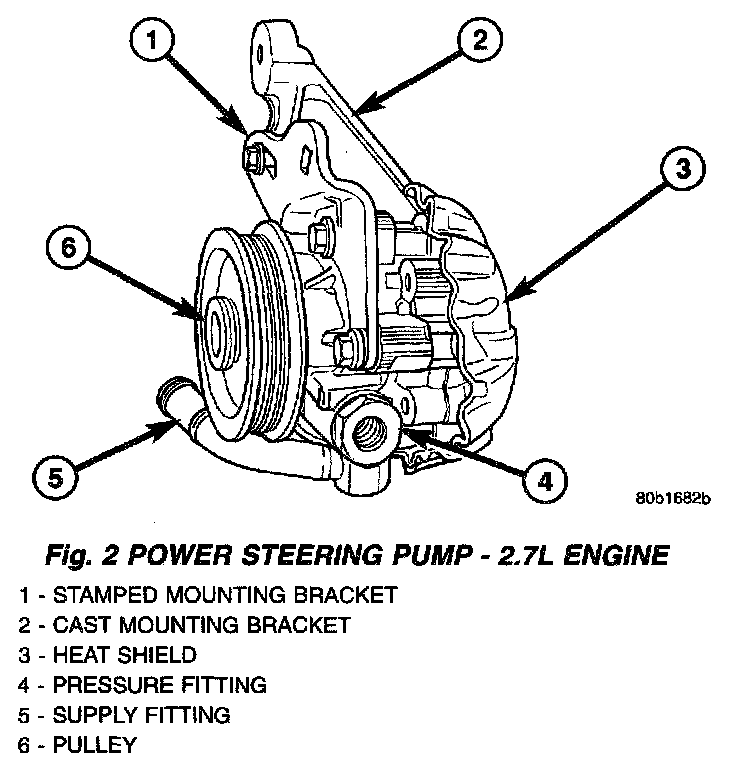 1
2
3
6
5
4
80b1682b

Fig. 2 POWER STEERING PUMP - 2.7L ENGINE

1 - STAMPED MOUNTING BRACKET
2 - CAST MOUNTING BRACKET
3 - HEAT SHIELD
4 - PRESSURE FITTING
5 - SUPPLY FITTING
6 - PULLEY