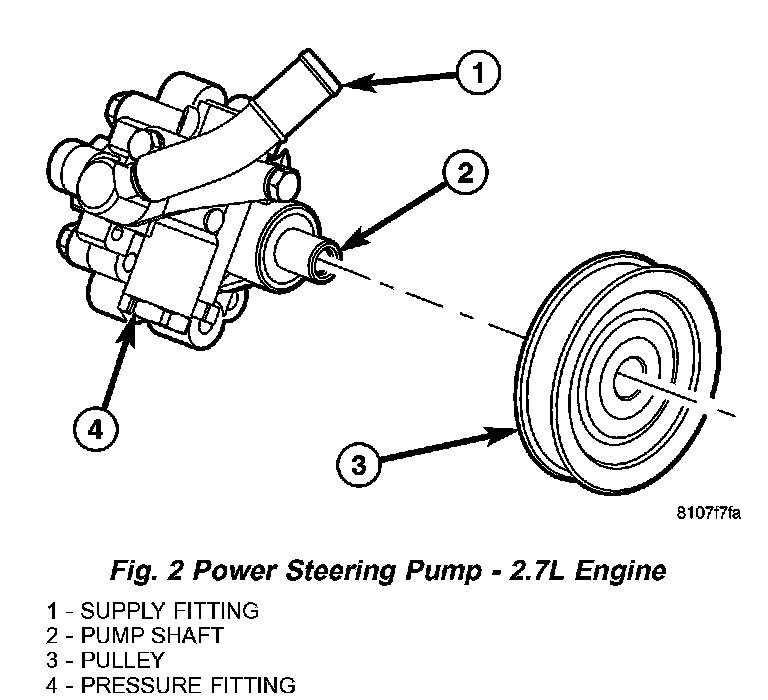 1

2

4

3

8107f7fa

Fig. 2 Power Steering Pump - 2.7L Engine

1 - SUPPLY FITTING
2 - PUMP SHAFT
3 - PULLEY
4 - PRESSURE FITTING