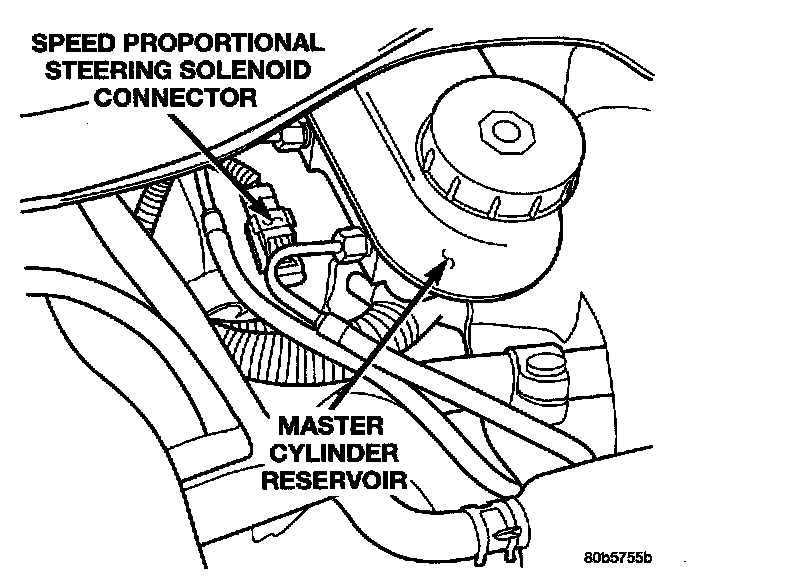 SPEED PROPORTIONAL STEERING SOLENOID CONNECTOR

MASTER CYLINDER RESERVOIR

80b5755b