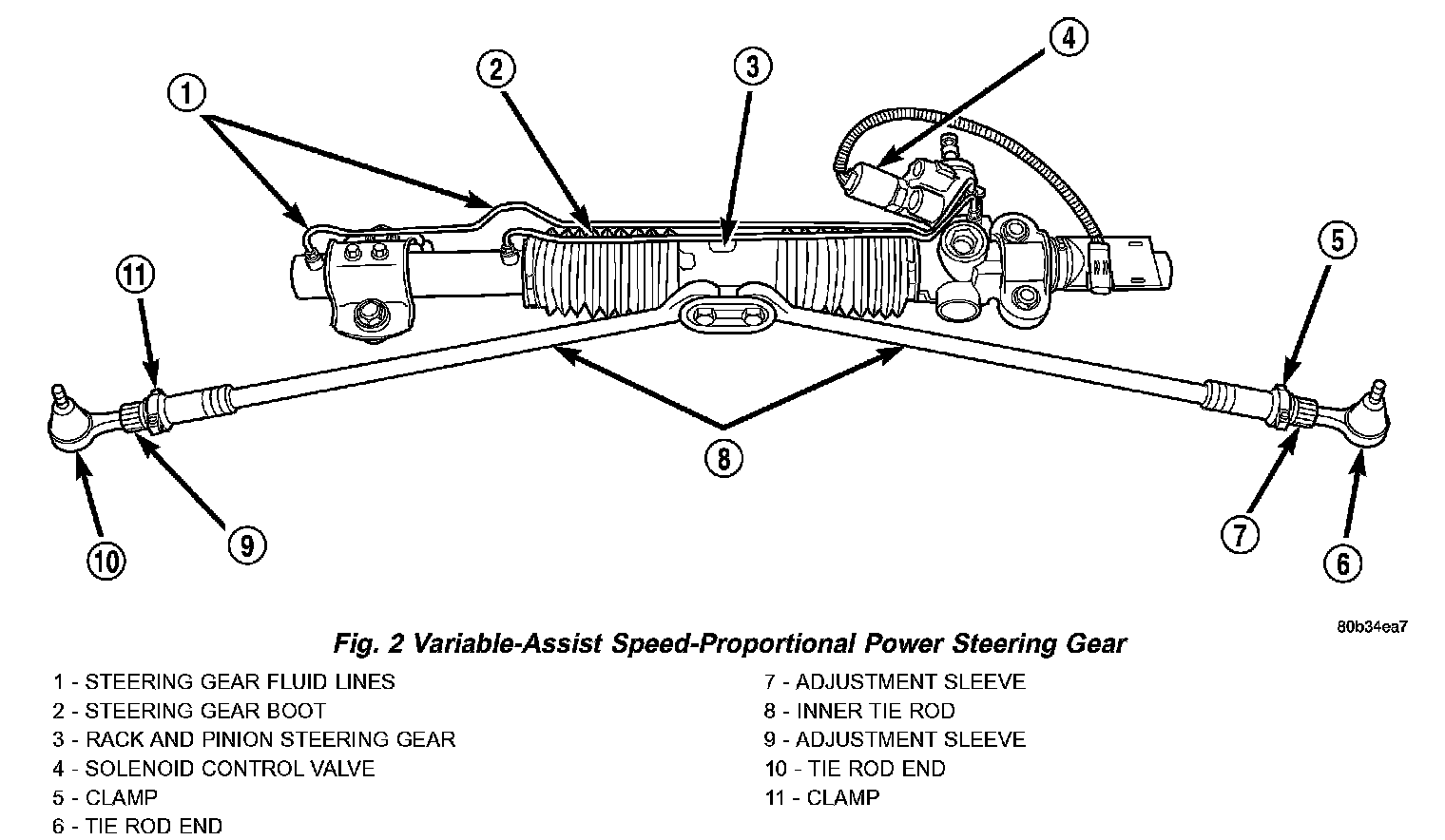 1
2
3
4
11
5
8
10
9
7
6

80b34ea7

Fig. 2 Variable-Assist Speed-Proportional Power Steering Gear

1 - STEERING GEAR FLUID LINES
2 - STEERING GEAR BOOT
3 - RACK AND PINION STEERING GEAR
4 - SOLENOID CONTROL VALVE
5 - CLAMP
6 - TIE ROD END

7 - ADJUSTMENT SLEEVE
8 - INNER TIE ROD
9 - ADJUSTMENT SLEEVE
10 - TIE ROD END
11 - CLAMP