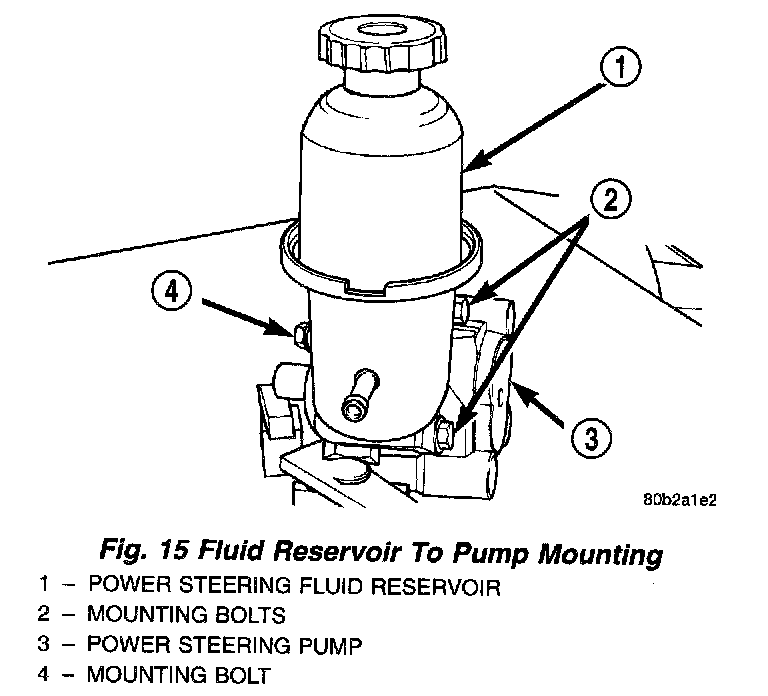 1

2

4

3

80b2a1e2

Fig. 15 Fluid Reservoir To Pump Mounting
1 – POWER STEERING FLUID RESERVOIR
2 – MOUNTING BOLTS
3 – POWER STEERING PUMP
4 – MOUNTING BOLT