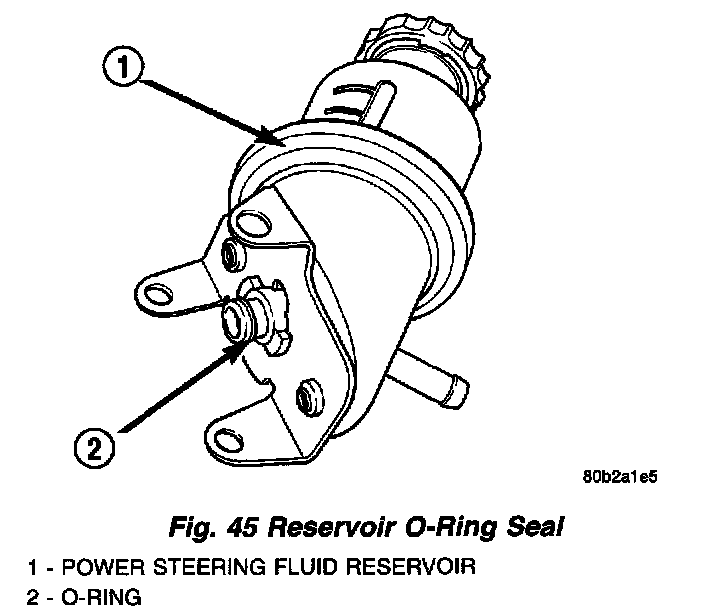 1

2

80b2a1e5

Fig. 45 Reservoir O-Ring Seal

1 - POWER STEERING FLUID RESERVOIR
2 - O-RING