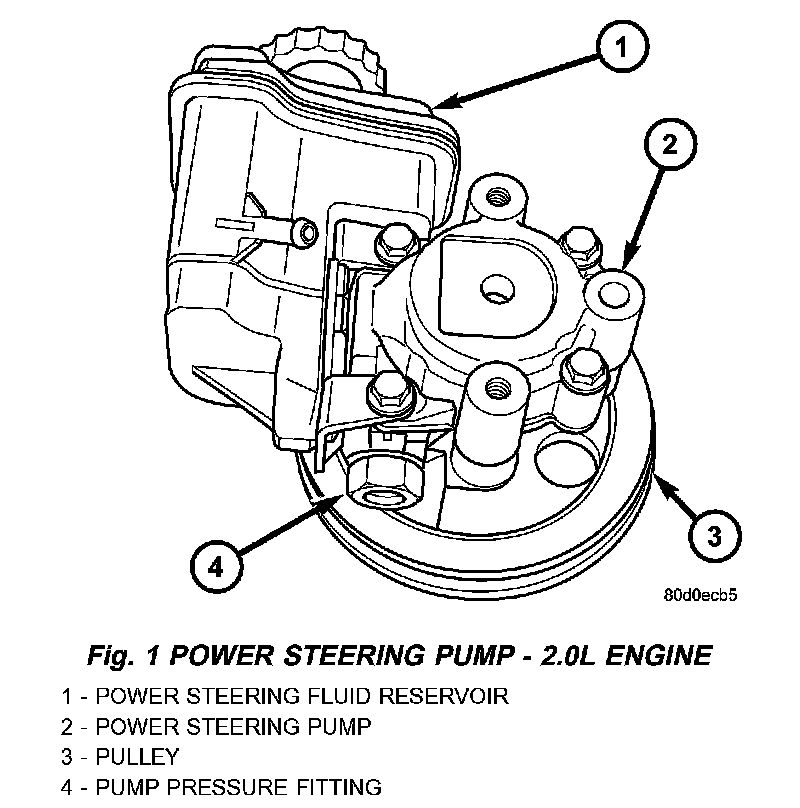 1
2
3
4
80d0ecb5

Fig. 1 POWER STEERING PUMP - 2.0L ENGINE

1 - POWER STEERING FLUID RESERVOIR
2 - POWER STEERING PUMP
3 - PULLEY
4 - PUMP PRESSURE FITTING