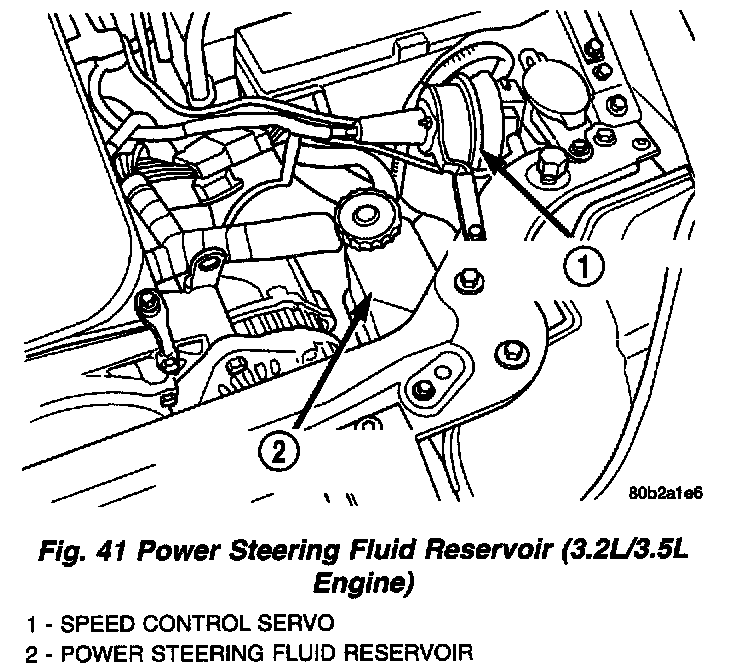 1

2

80b2a1e6

Fig. 41 Power Steering Fluid Reservoir (3.2L/3.5L Engine)

1 - SPEED CONTROL SERVO
2 - POWER STEERING FLUID RESERVOIR