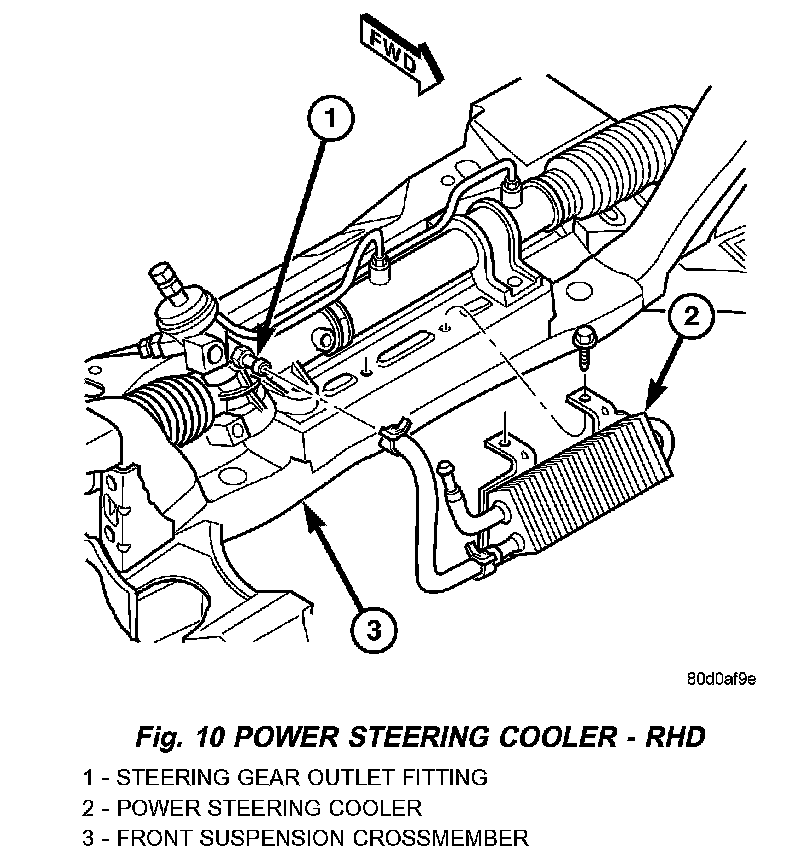 FWD

1

2

3

80d0af9e

Fig. 10 POWER STEERING COOLER - RHD

1 - STEERING GEAR OUTLET FITTING
2 - POWER STEERING COOLER
3 - FRONT SUSPENSION CROSSMEMBER