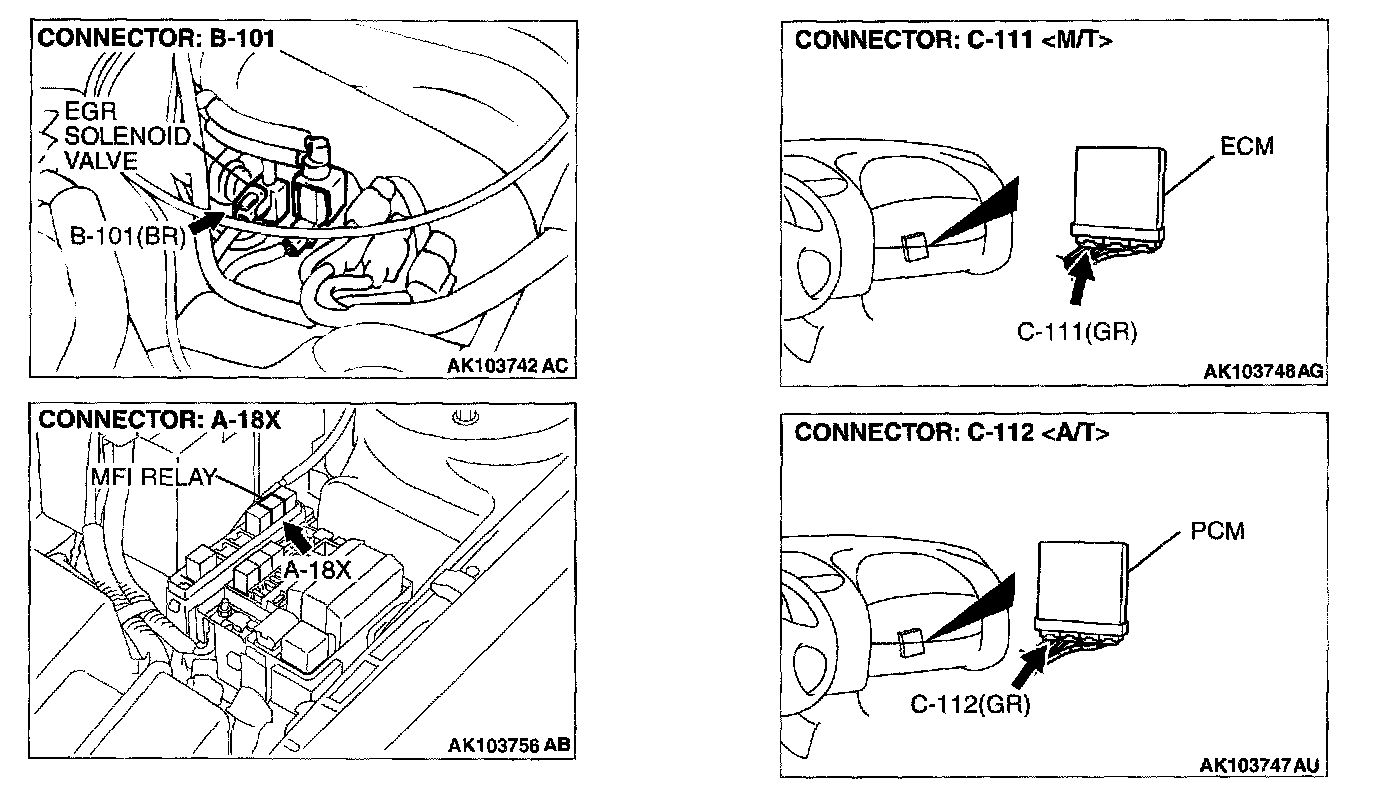 CONNECTOR: B-101

EGR SOLENOID VALVE

B-101(BR)

AK103742 AC

CONNECTOR: A-18X

MFI RELAY

A-18X

AK103756 AB

CONNECTOR: C-111 <M/T>

ECM

C-111(GR)

AK103748 AG

CONNECTOR: C-112 <A/T>

PCM

C-112(GR)

AK103747 AU