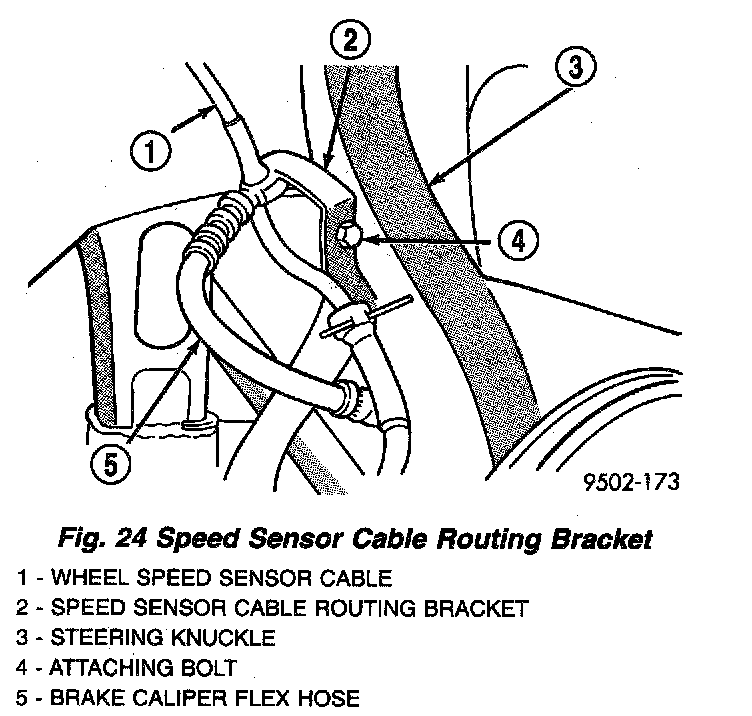 2
3
1
4
5
9502-173

Fig. 24 Speed Sensor Cable Routing Bracket

1 - WHEEL SPEED SENSOR CABLE
2 - SPEED SENSOR CABLE ROUTING BRACKET
3 - STEERING KNUCKLE
4 - ATTACHING BOLT
5 - BRAKE CALIPER FLEX HOSE