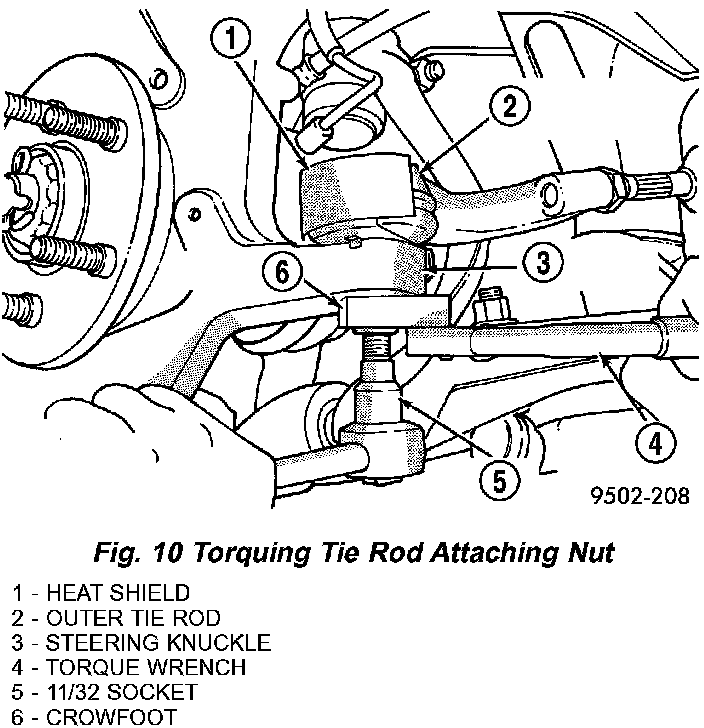 1
2
3
6
4
5
9502-208

Fig. 10 Torquing Tie Rod Attaching Nut

1 - HEAT SHIELD
2 - OUTER TIE ROD
3 - STEERING KNUCKLE
4 - TORQUE WRENCH
5 - 11/32 SOCKET
6 - CROWFOOT