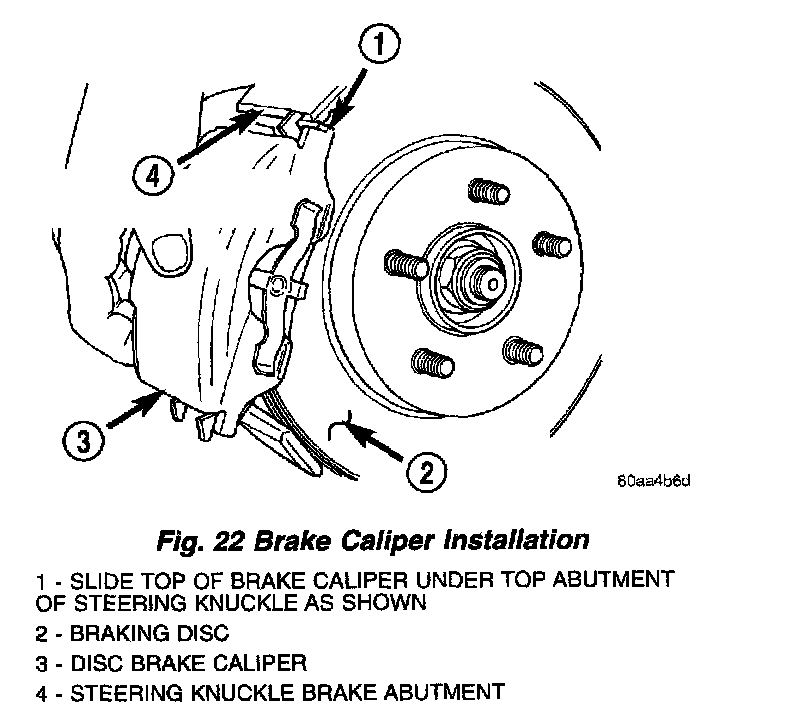 1

4

3

2

80aa4b6d

Fig. 22 Brake Caliper Installation

1 - SLIDE TOP OF BRAKE CALIPER UNDER TOP ABUTMENT OF STEERING KNUCKLE AS SHOWN

2 - BRAKING DISC

3 - DISC BRAKE CALIPER

4 - STEERING KNUCKLE BRAKE ABUTMENT