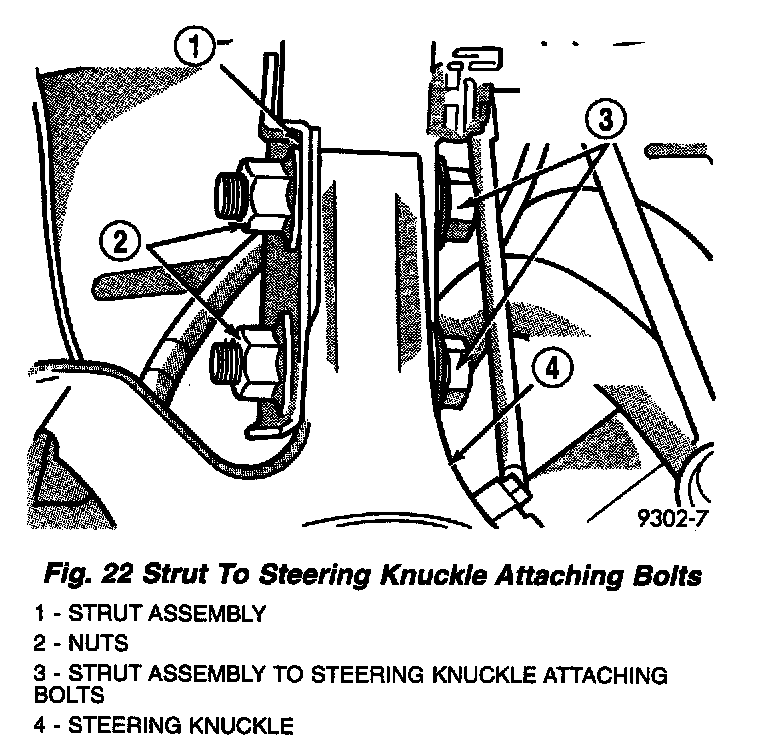 1
2
3
4
9302-7

Fig. 22 Strut To Steering Knuckle Attaching Bolts

1 - STRUT ASSEMBLY
2 - NUTS
3 - STRUT ASSEMBLY TO STEERING KNUCKLE ATTACHING BOLTS
4 - STEERING KNUCKLE