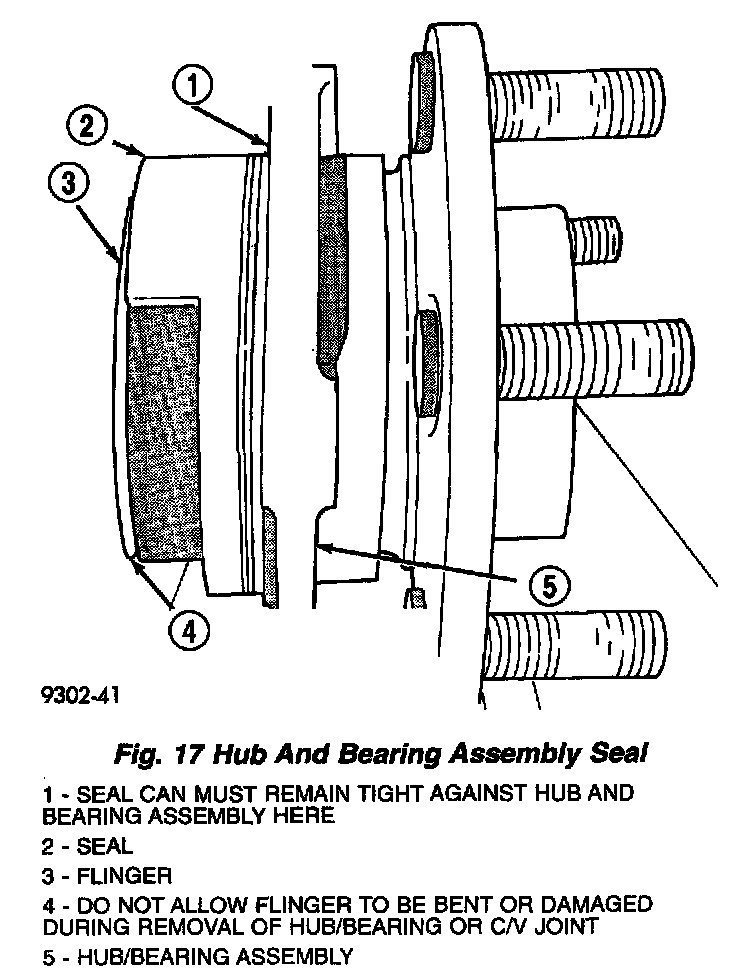 1

2

3

4

5

9302-41

Fig. 17 Hub And Bearing Assembly Seal

1 - SEAL CAN MUST REMAIN TIGHT AGAINST HUB AND BEARING ASSEMBLY HERE

2 - SEAL

3 - FLINGER

4 - DO NOT ALLOW FLINGER TO BE BENT OR DAMAGED DURING REMOVAL OF HUB/BEARING OR C/V JOINT

5 - HUB/BEARING ASSEMBLY