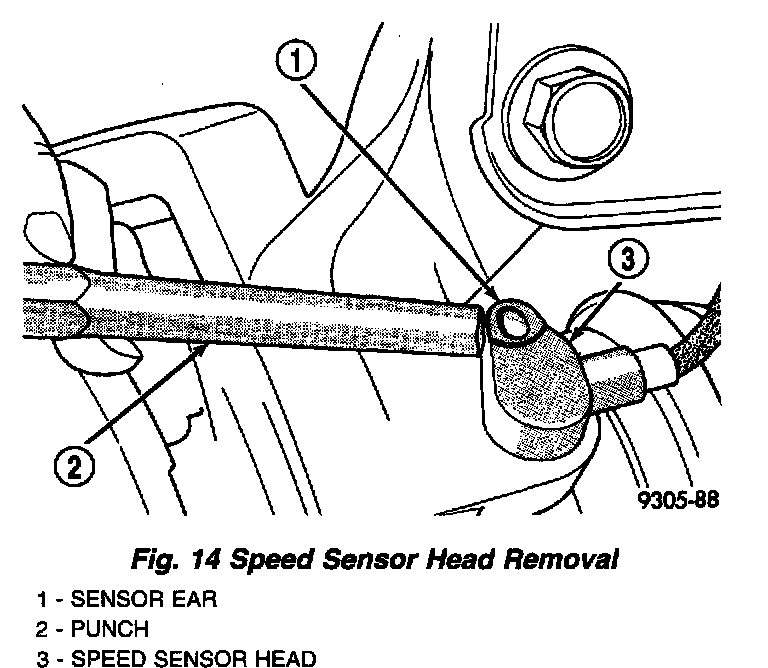 1

3

2

9305-88

Fig. 14 Speed Sensor Head Removal

1 - SENSOR EAR
2 - PUNCH
3 - SPEED SENSOR HEAD