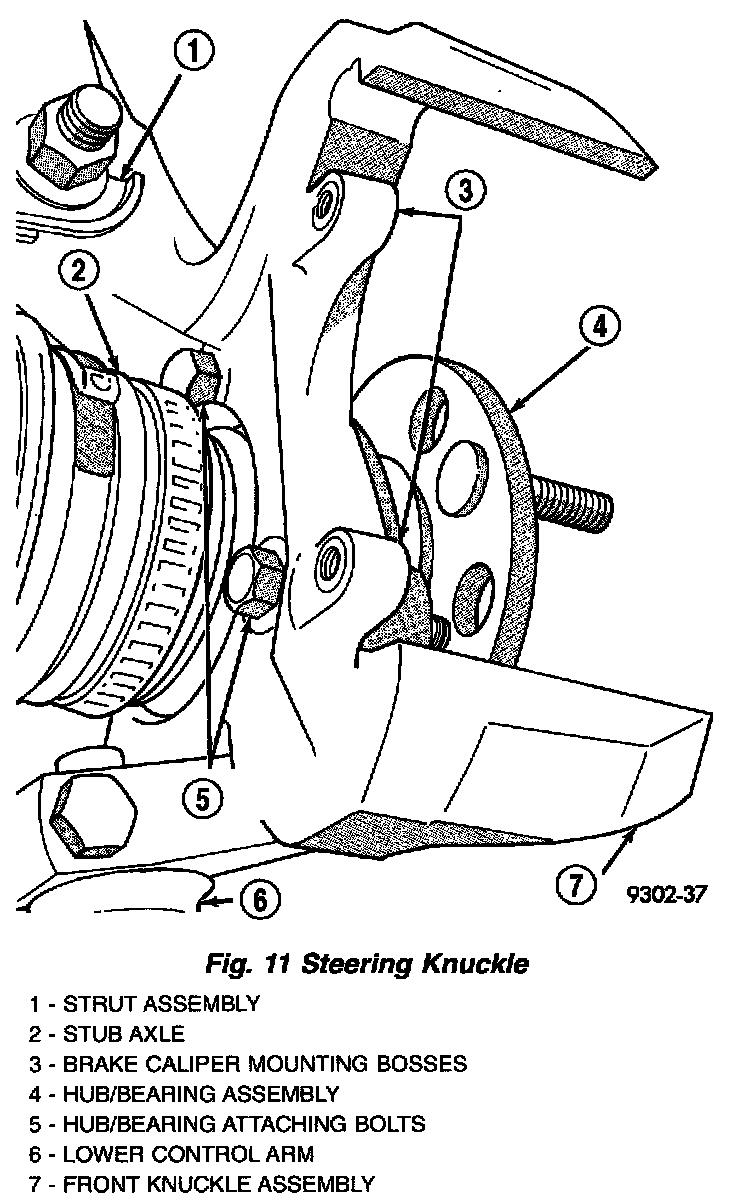 1
2
3
4
5
6
7
9302-37

Fig. 11 Steering Knuckle

1 - STRUT ASSEMBLY
2 - STUB AXLE
3 - BRAKE CALIPER MOUNTING BOSSES
4 - HUB/BEARING ASSEMBLY
5 - HUB/BEARING ATTACHING BOLTS
6 - LOWER CONTROL ARM
7 - FRONT KNUCKLE ASSEMBLY