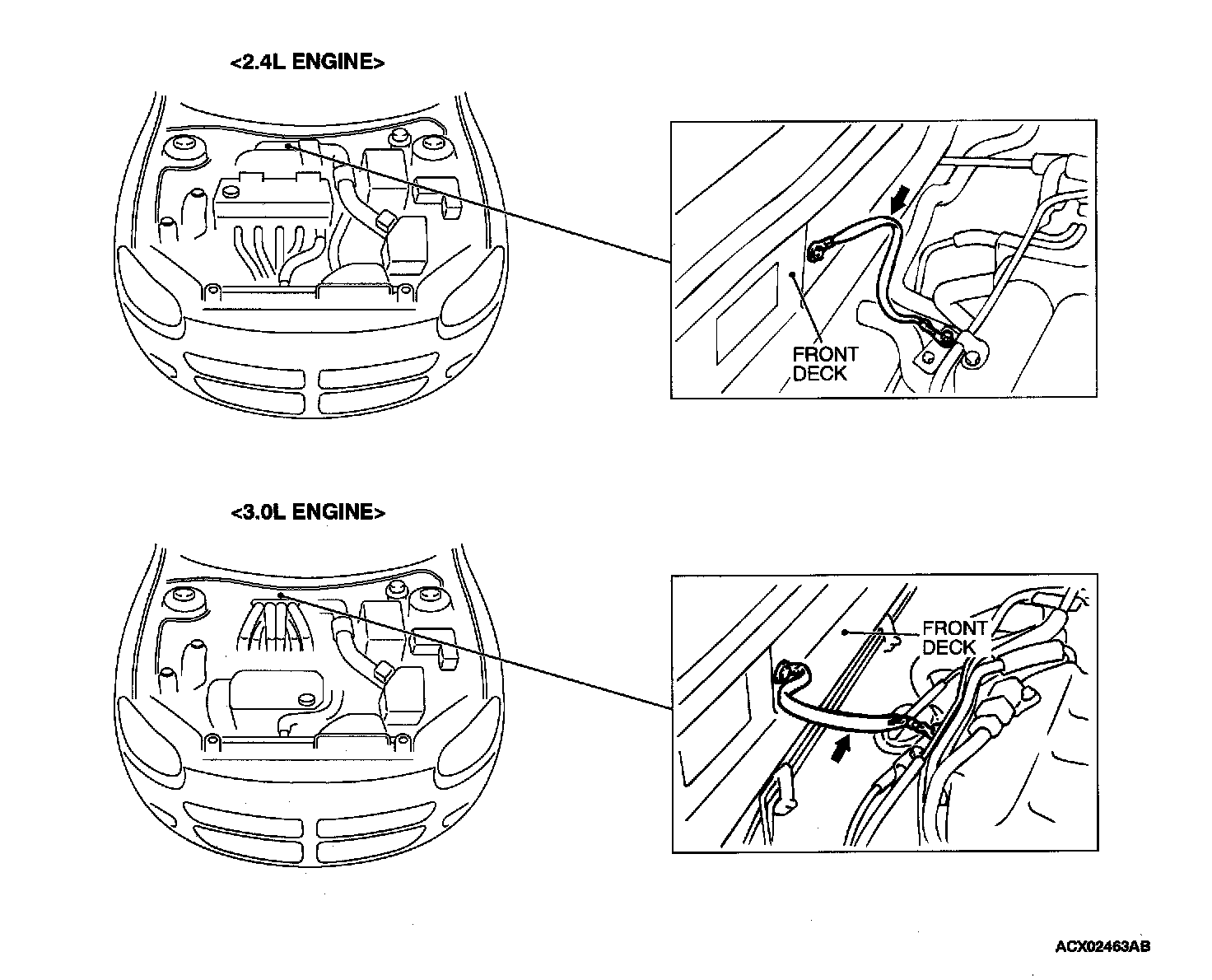 <2.4L ENGINE>

FRONT DECK

<3.0L ENGINE>

FRONT DECK

ACX02463AB