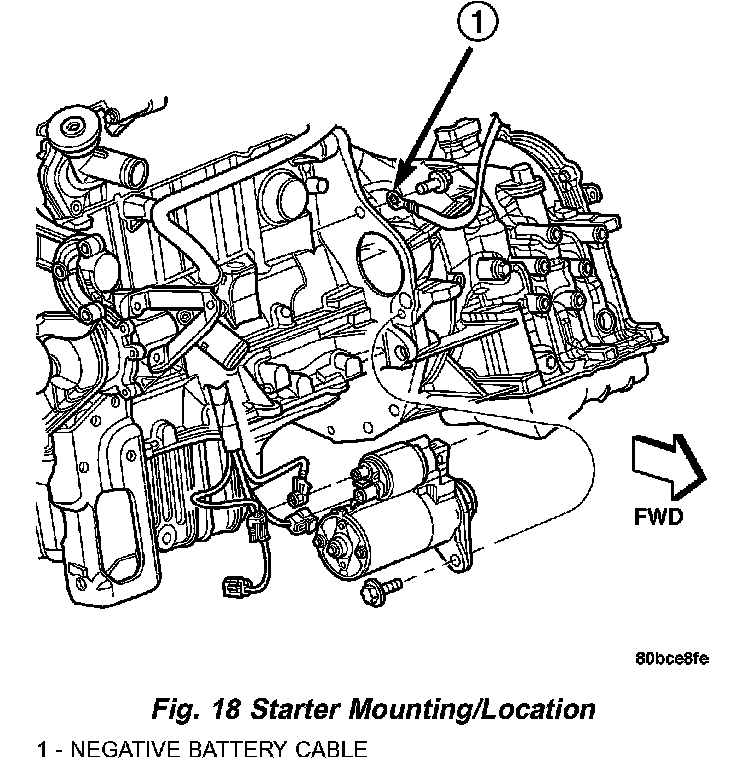 1

FWD

80bce8fe

Fig. 18 Starter Mounting/Location

1 - NEGATIVE BATTERY CABLE