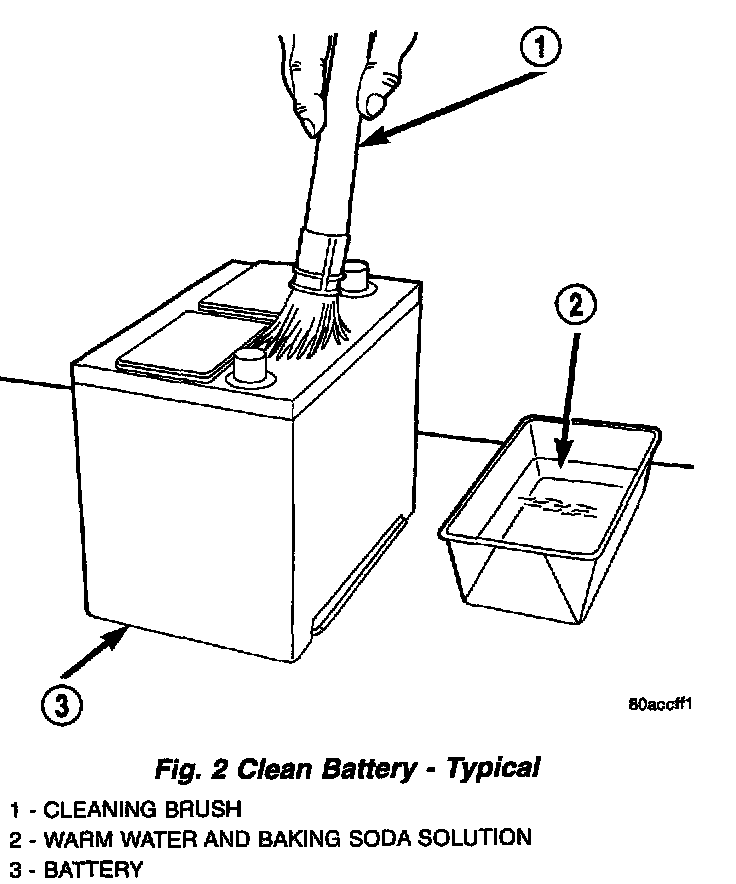 1

2

3

80accff1

Fig. 2 Clean Battery - Typical

1 - CLEANING BRUSH
2 - WARM WATER AND BAKING SODA SOLUTION
3 - BATTERY