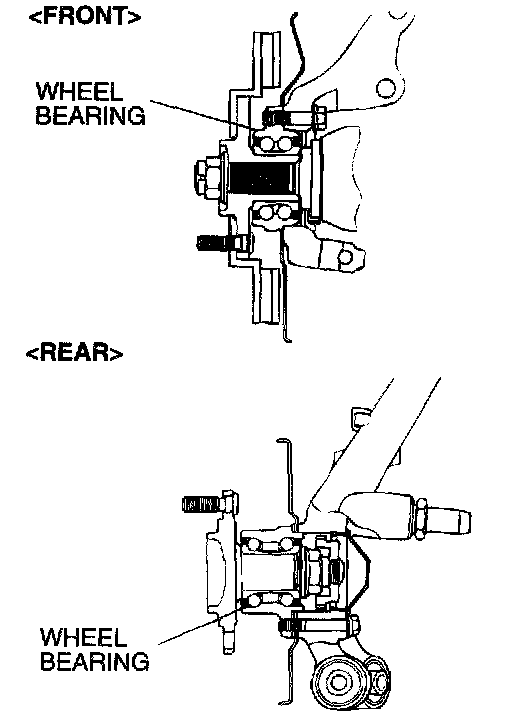 <FRONT>

WHEEL BEARING

<REAR>

WHEEL BEARING