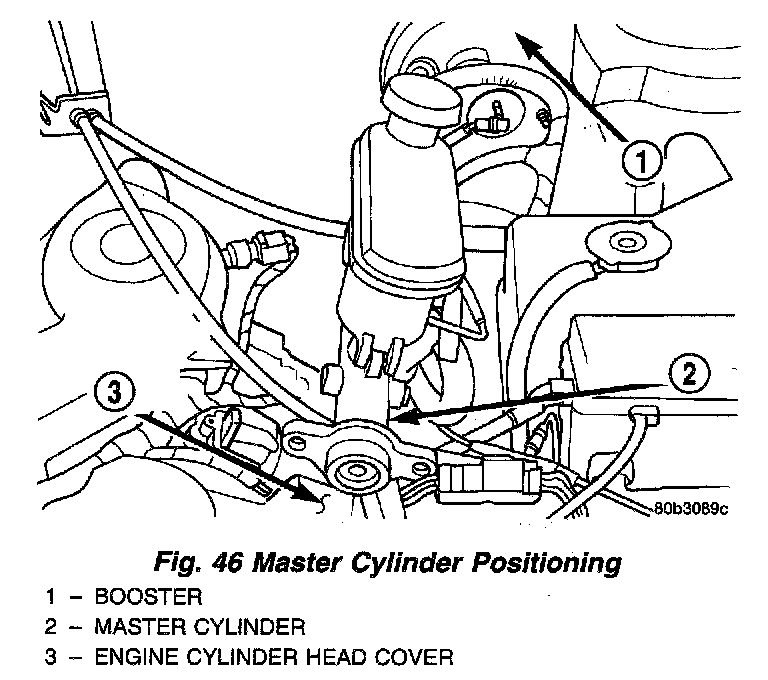 1

2

3

80b3089c

Fig. 46 Master Cylinder Positioning

1 – BOOSTER
2 – MASTER CYLINDER
3 – ENGINE CYLINDER HEAD COVER