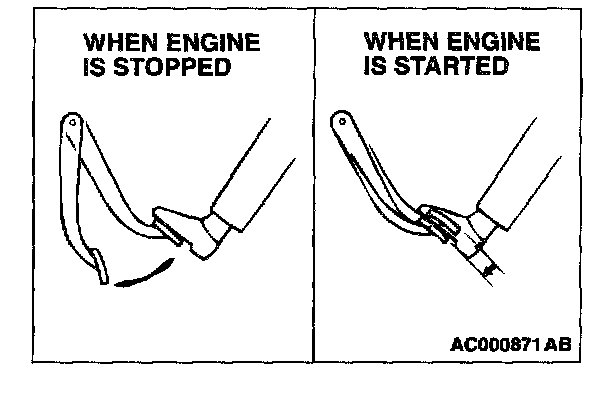 WHEN ENGINE IS STOPPED

WHEN ENGINE IS STARTED

AC000871 AB