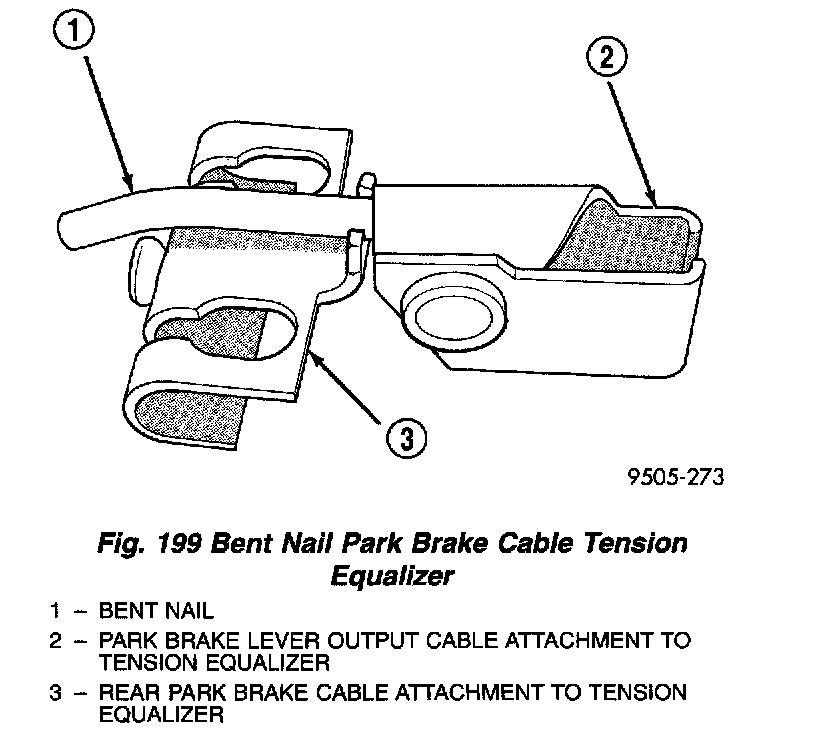 1

2

3

9505-273

Fig. 199 Bent Nail Park Brake Cable Tension Equalizer

1 – BENT NAIL

2 – PARK BRAKE LEVER OUTPUT CABLE ATTACHMENT TO TENSION EQUALIZER

3 – REAR PARK BRAKE CABLE ATTACHMENT TO TENSION EQUALIZER