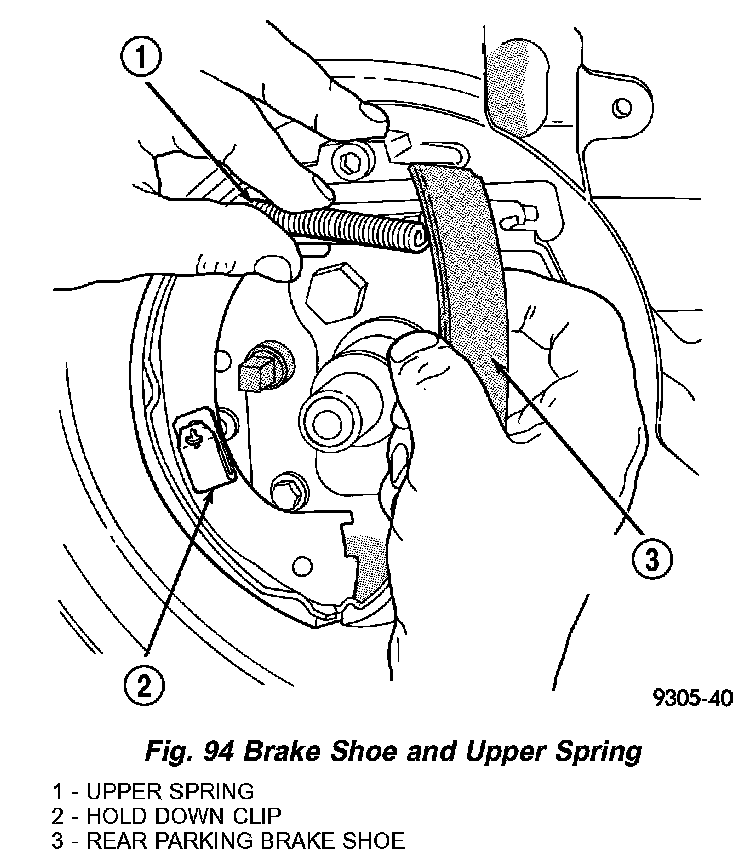 1

3

2

9305-40

Fig. 94 Brake Shoe and Upper Spring

1 - UPPER SPRING
2 - HOLD DOWN CLIP
3 - REAR PARKING BRAKE SHOE