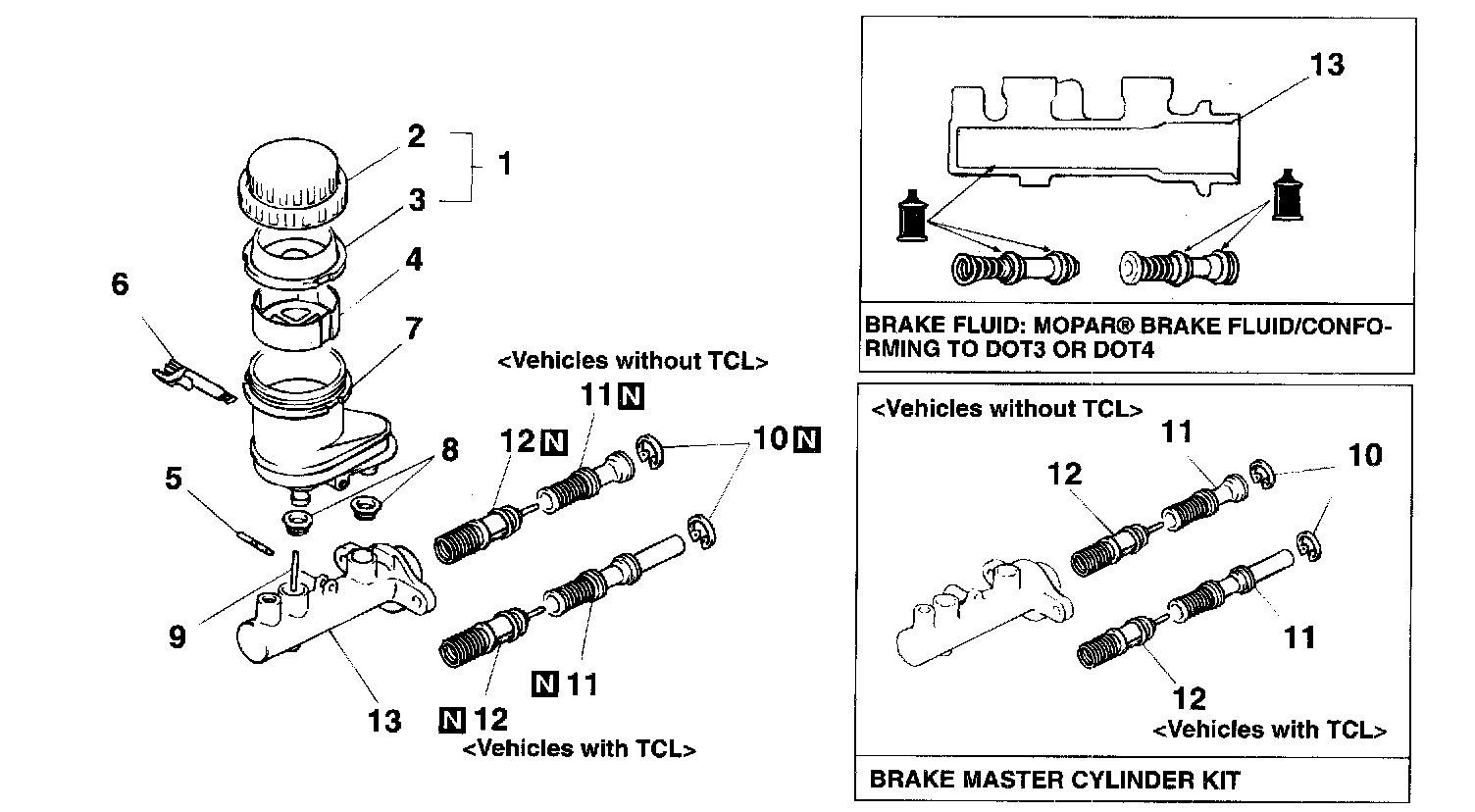 2
1
3
4
6
7
<Vehicles without TCL>
11 N
12 N
10 N
8
5
9
13
N 11
N 12
<Vehicles with TCL>

13
BRAKE FLUID: MOPAR® BRAKE FLUID/CONFORMING TO DOT3 OR DOT4

<Vehicles without TCL>
11
10
12
11
12
<Vehicles with TCL>
BRAKE MASTER CYLINDER KIT