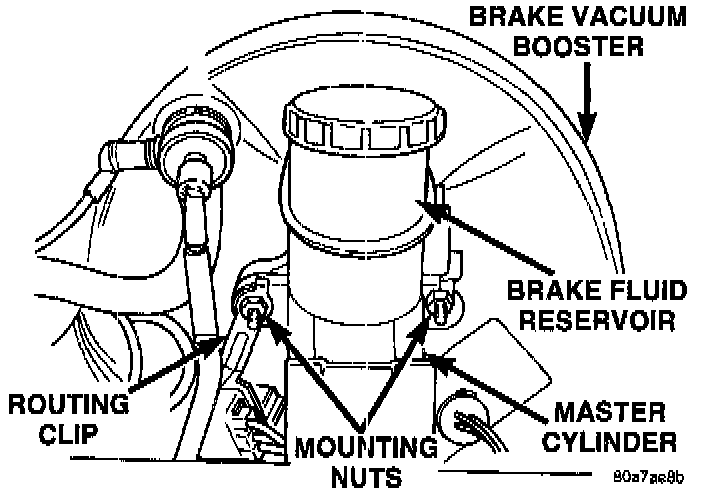 BRAKE VACUUM BOOSTER

BRAKE FLUID RESERVOIR

ROUTING CLIP

MOUNTING NUTS

MASTER CYLINDER

80a7ae8b