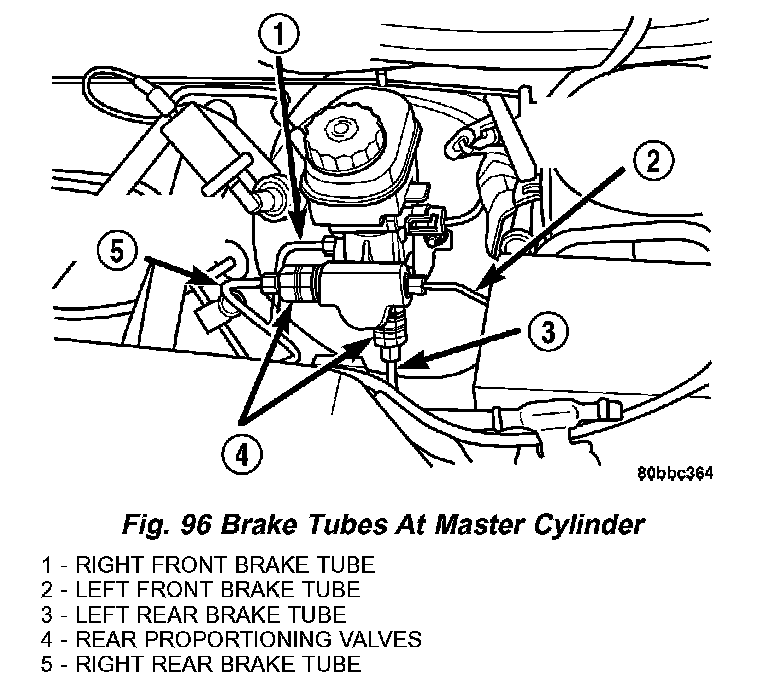 1
2
5
3
4
80bbc364

Fig. 96 Brake Tubes At Master Cylinder

1 - RIGHT FRONT BRAKE TUBE
2 - LEFT FRONT BRAKE TUBE
3 - LEFT REAR BRAKE TUBE
4 - REAR PROPORTIONING VALVES
5 - RIGHT REAR BRAKE TUBE