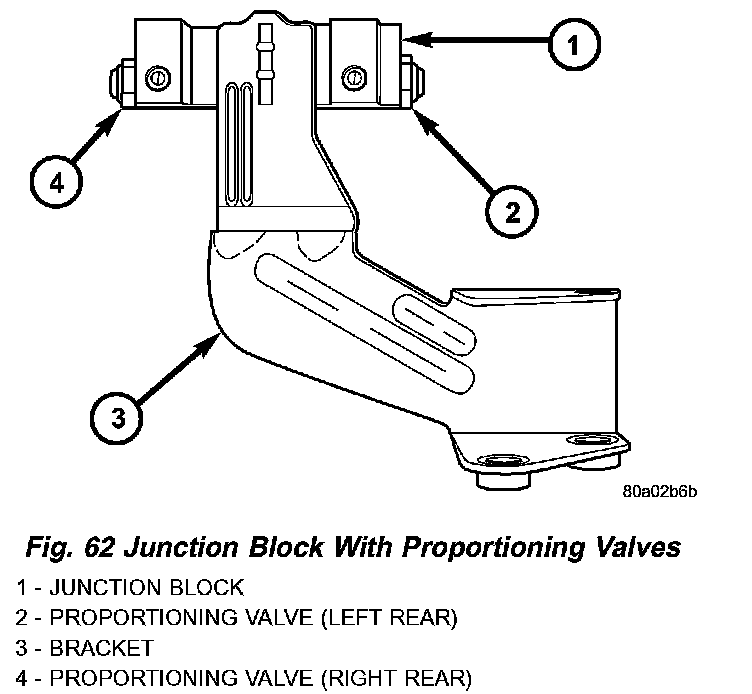 1

4

2

3

80a02b6b

Fig. 62 Junction Block With Proportioning Valves

1 - JUNCTION BLOCK
2 - PROPORTIONING VALVE (LEFT REAR)
3 - BRACKET
4 - PROPORTIONING VALVE (RIGHT REAR)