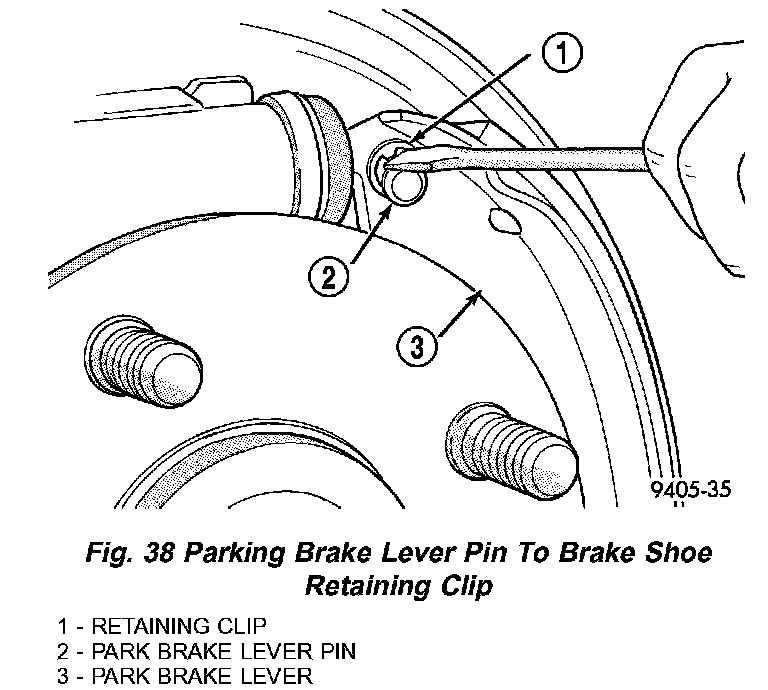 1

2

3

9405-35

Fig. 38 Parking Brake Lever Pin To Brake Shoe Retaining Clip

1 - RETAINING CLIP
2 - PARK BRAKE LEVER PIN
3 - PARK BRAKE LEVER