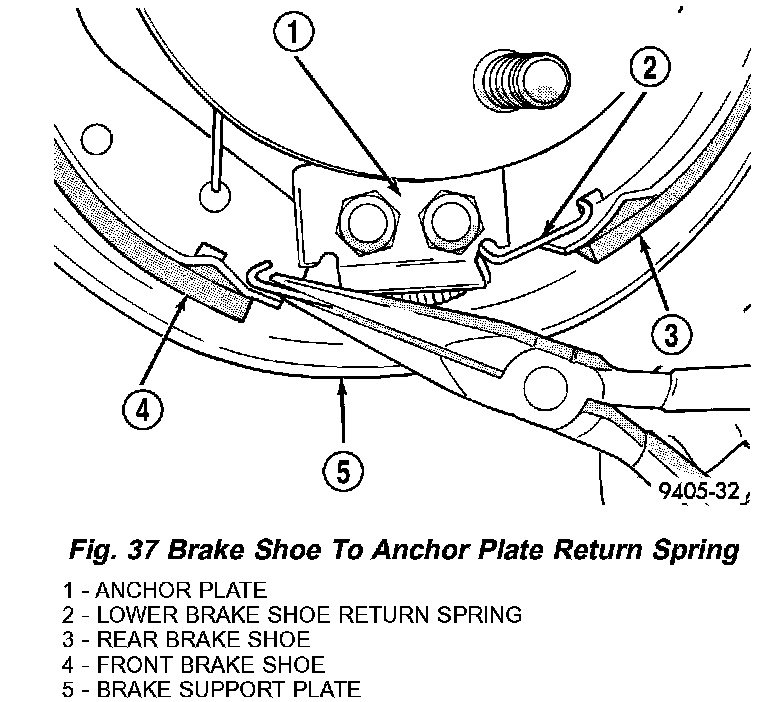 1
2
3
4
5
9405-32

Fig. 37 Brake Shoe To Anchor Plate Return Spring

1 - ANCHOR PLATE
2 - LOWER BRAKE SHOE RETURN SPRING
3 - REAR BRAKE SHOE
4 - FRONT BRAKE SHOE
5 - BRAKE SUPPORT PLATE