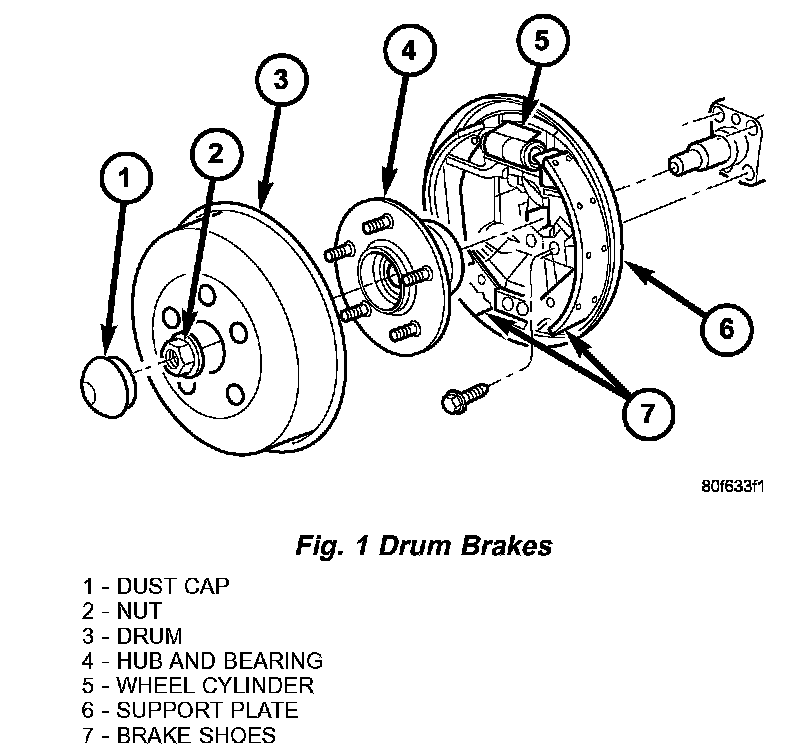 1
2
3
4
5
6
7

80f633f1

Fig. 1 Drum Brakes

1 - DUST CAP
2 - NUT
3 - DRUM
4 - HUB AND BEARING
5 - WHEEL CYLINDER
6 - SUPPORT PLATE
7 - BRAKE SHOES